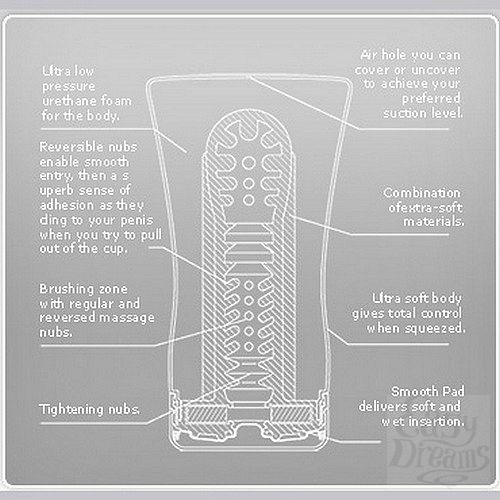 Ultra low pressure urethane foam for the body.

Reversible nubs enable smooth entry, then a s uperb sense of adhesion as they cling to your penis when you try to pull out of the cup.

Brushing zone with regular and reversed massage nubs.

Tightening nubs.

Air hole you can cover or uncover to achieve your preferred suction level.

Combination ofextra-soft materials.

Ultra soft body gives total control when squeezed.

Smooth Pad delivers soft and wet insertion.

Easy Dreams